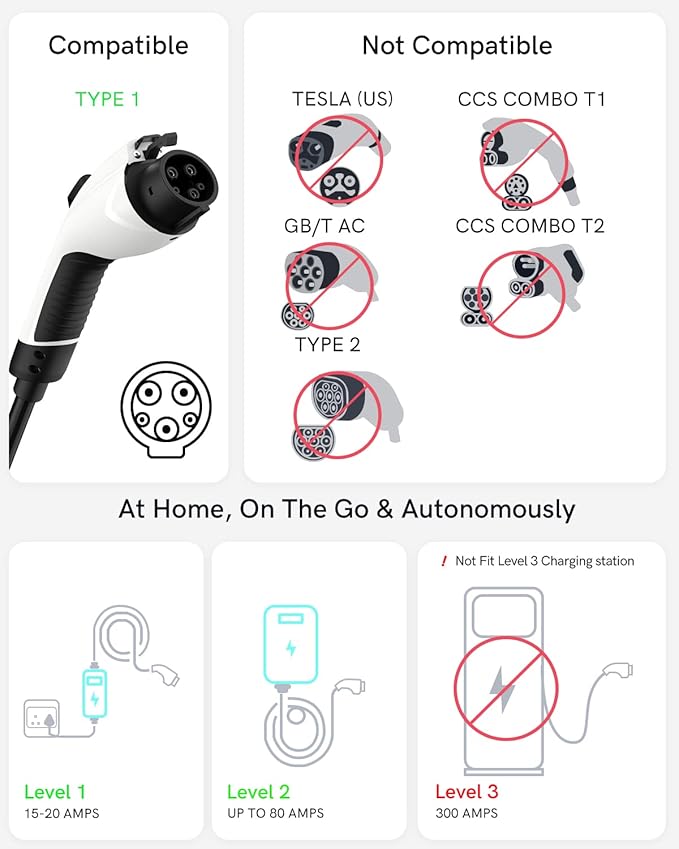 Compatible

TYPE 1

Not Compatible

TESLA (US)

CCS COMBO T1

GB/T AC

CCS COMBO T2

TYPE 2

At Home, On The Go & Autonomously

Level 1
15-20 AMPS

Level 2
UP TO 80 AMPS

! Not Fit Level 3 Charging station

Level 3
300 AMPS